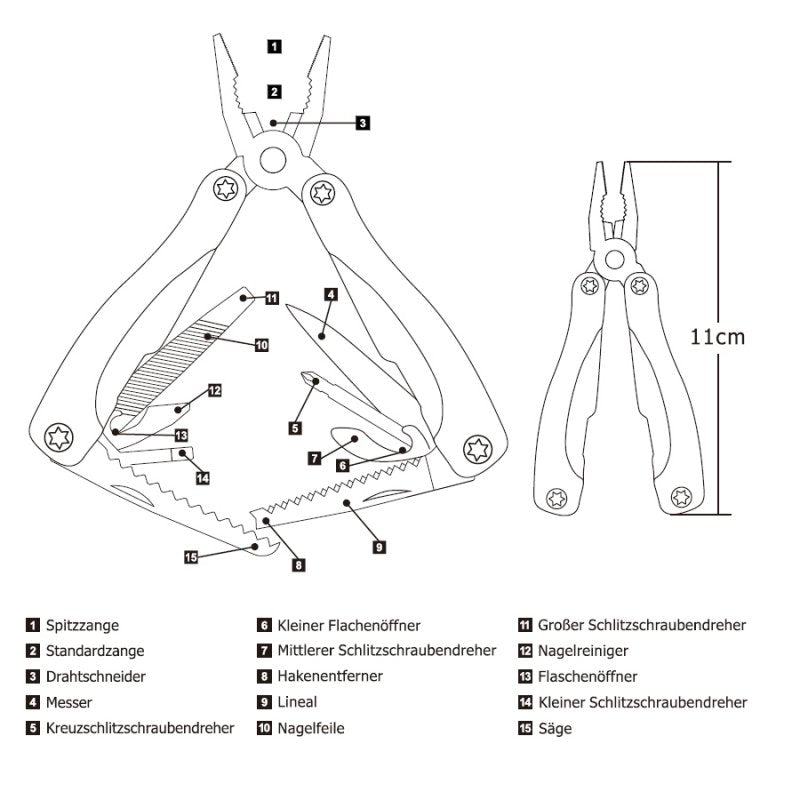 1
2
3
11
4
10
12
5
13
7
6
14
15
8
9

11cm

1 Spitzzange
2 Standardzange
3 Drahtschneider
4 Messer
5 Kreuzschlitzschraubendreher

6 Kleiner Flachenöffner
7 Mittlerer Schlitzschraubendreher
8 Hakenentferner
9 Lineal
10 Nagelfeile

11 Großer Schlitzschraubendreher
12 Nagelreiniger
13 Flaschenöffner
14 Kleiner Schlitzschraubendreher
15 Säge