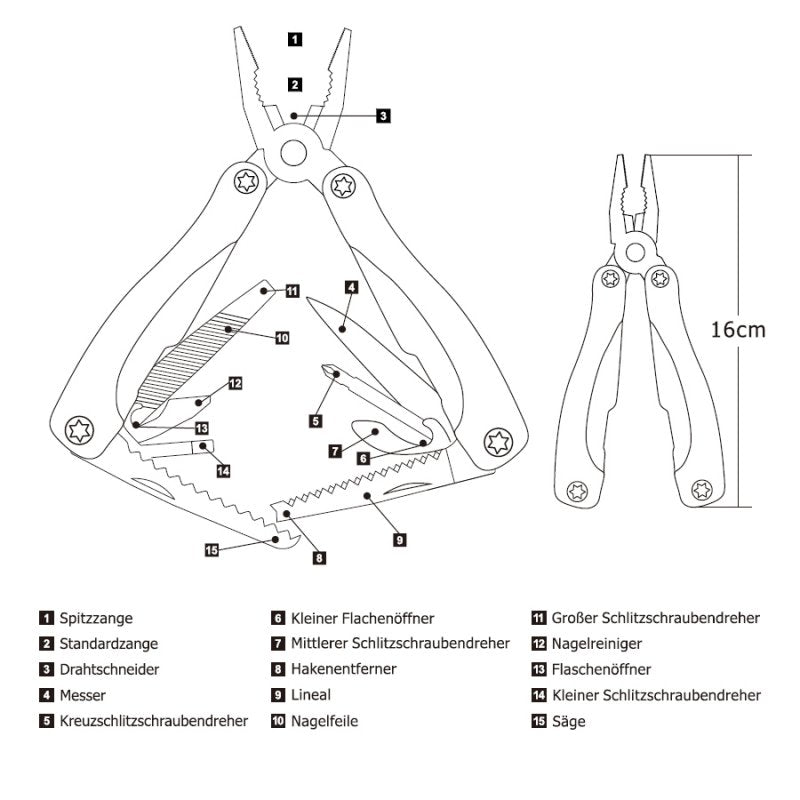 1
2
3
11
4
10
12
5
13
7
6
14
9
15
8
16cm

1 Spitzzange
2 Standardzange
3 Drahtschneider
4 Messer
5 Kreuzschlitzschraubendreher

6 Kleiner Flachenöffner
7 Mittlerer Schlitzschraubendreher
8 Hakenentferner
9 Lineal
10 Nagelfeile

11 Großer Schlitzschraubendreher
12 Nagelreiniger
13 Flaschenöffner
14 Kleiner Schlitzschraubendreher
15 Säge